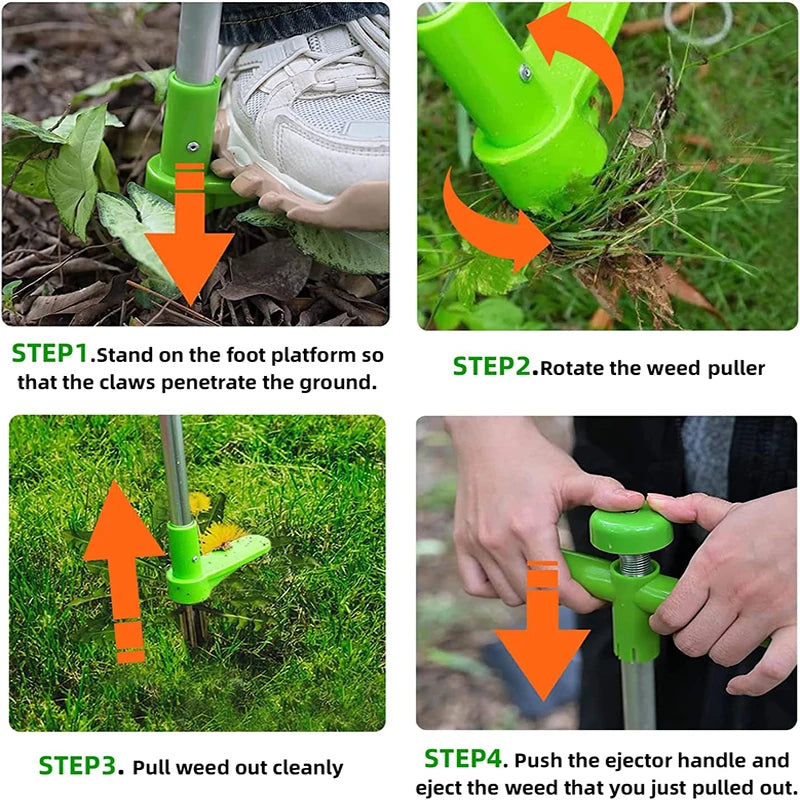 STEP1.Stand on the foot platform so that the claws penetrate the ground.

STEP2.Rotate the weed puller

STEP3. Pull weed out cleanly

STEP4. Push the ejector handle and eject the weed that you just pulled out.